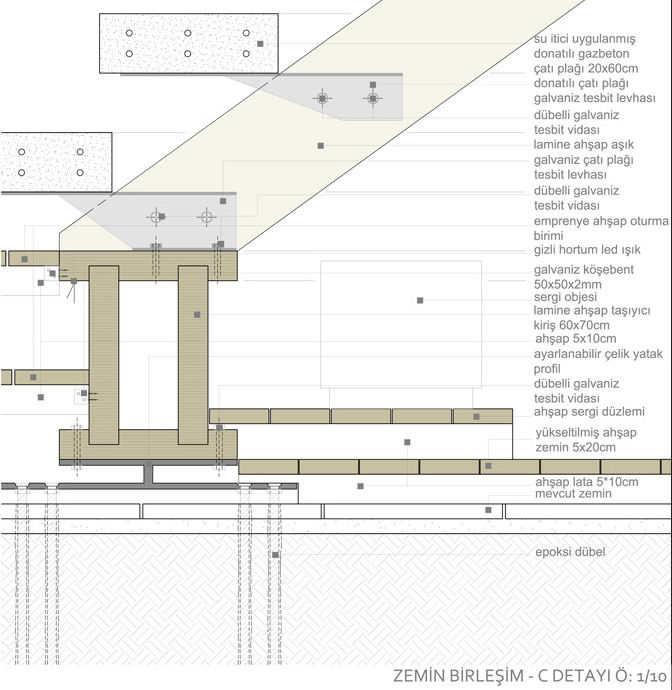 su itici uygulanmış
donatılı gazbeton
çatı plağı 20x60cm
donatılı çatı plağı
galvaniz tesbit levhası
dübelli galvaniz
tesbit vidası
lamine ahşap aşık
galvaniz çatı plağı
tesbit levhası
dübelli galvaniz
tesbit vidası
emprenye ahşap oturma
birimi
gizli hortum led ışık
galvaniz köşebent
50x50x2mm
sergi objesi
lamine ahşap taşıyıcı
kiriş 60x70cm
ahşap 5x10cm
ayarlanabilir çelik yatak
profil
dübelli galvaniz
tesbit vidası
ahşap sergi düzlemi
yükseltilmiş ahşap
zemin 5x20cm
ahşap lata 5*10cm
mevcut zemin
epoksi dübel

ZEMİN BİRLEŞİM - C DETAYI Ö: 1/10